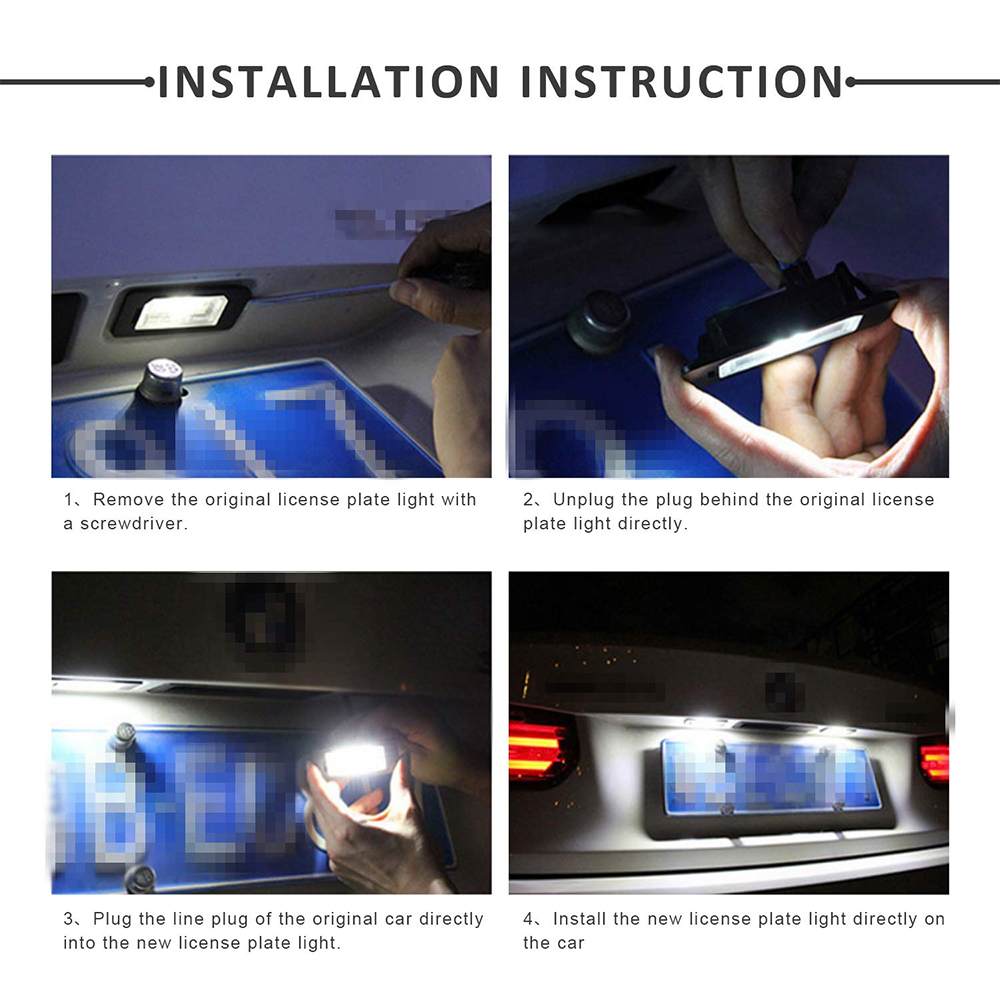 INSTALLATION INSTRUCTION

1、Remove the original license plate light with a screwdriver.

2、Unplug the plug behind the original license plate light directly.

3、Plug the line plug of the original car directly into the new license plate light.

4、Install the new license plate light directly on the car